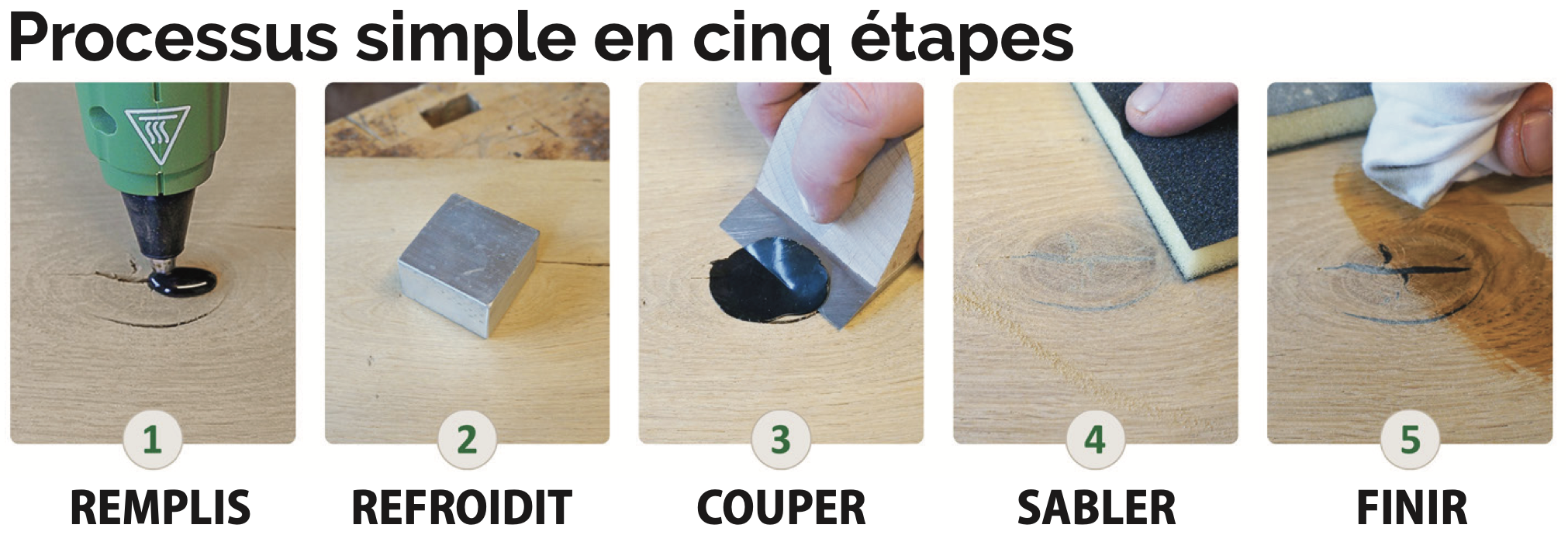 Processus simple en cinq étapes

1
REMPLIS

2
REFROIDIT

3
COUPER

4
SABLER

5
FINIR