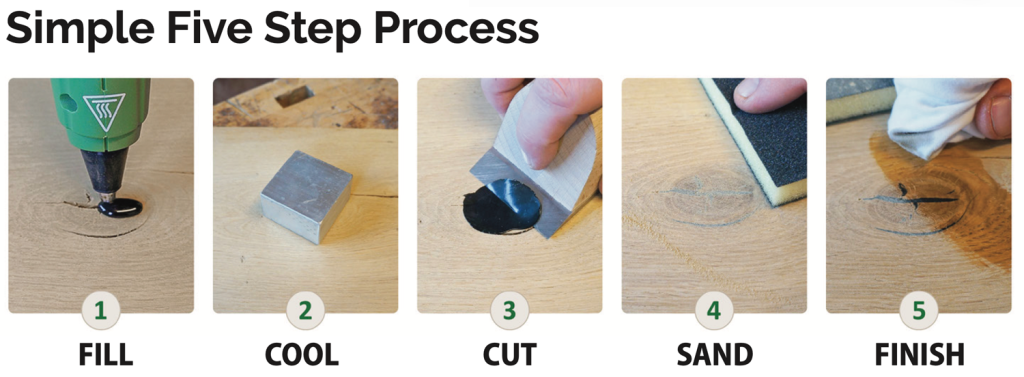 Simple Five Step Process

1
FILL

2
COOL

3
CUT

4
SAND

5
FINISH